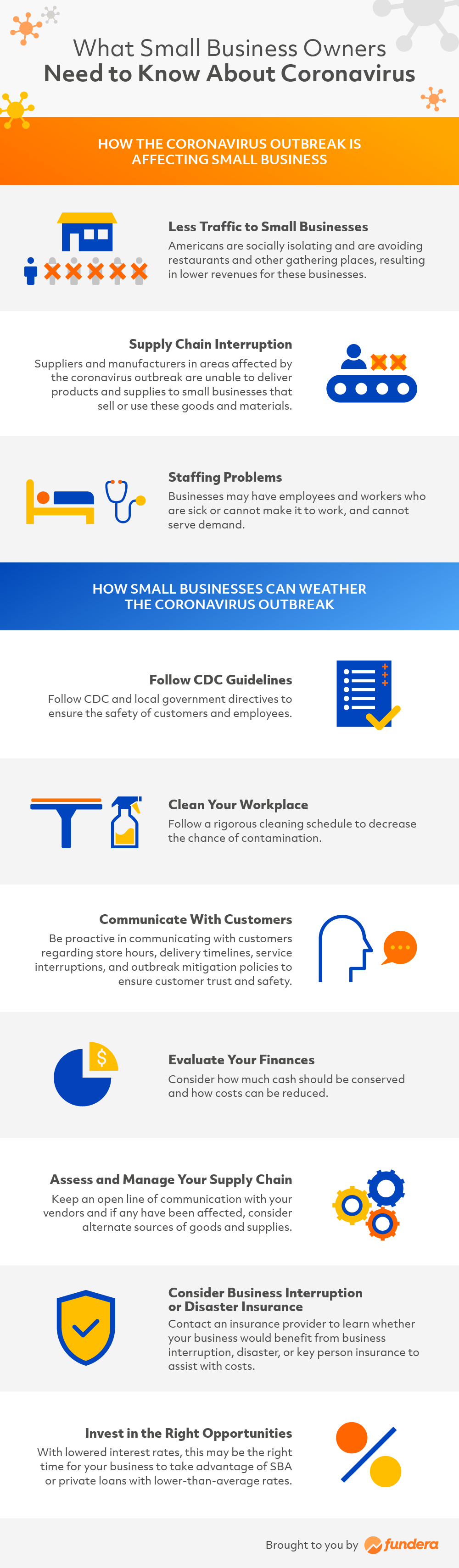 What Small Business Owners
Need to Know About Coronavirus

HOW THE CORONAVIRUS OUTBREAK IS AFFECTING SMALL BUSINESS

Less Traffic to Small Businesses
Americans are socially isolating and are avoiding restaurants and other gathering places, resulting in lower revenues for these businesses.

Supply Chain Interruption
Suppliers and manufacturers in areas affected by the coronavirus outbreak are unable to deliver products and supplies to small businesses that sell or use these goods and materials.

Staffing Problems
Businesses may have employees and workers who are sick or cannot make it to work, and cannot serve demand.

HOW SMALL BUSINESSES CAN WEATHER THE CORONAVIRUS OUTBREAK

Follow CDC Guidelines
Follow CDC and local government directives to ensure the safety of customers and employees.

Clean Your Workplace
Follow a rigorous cleaning schedule to decrease the chance of contamination.

Communicate With Customers
Be proactive in communicating with customers regarding store hours, delivery timelines, service interruptions, and outbreak mitigation policies to ensure customer trust and safety.

Evaluate Your Finances
Consider how much cash should be conserved and how costs can be reduced.

Assess and Manage Your Supply Chain
Keep an open line of communication with your vendors and if any have been affected, consider alternate sources of goods and supplies.

Consider Business Interruption or Disaster Insurance
Contact an insurance provider to learn whether your business would benefit from business interruption, disaster, or key person insurance to assist with costs.

Invest in the Right Opportunities
With lowered interest rates, this may be the right time for your business to take advantage of SBA or private loans with lower-than-average rates.

Brought to you by fundera